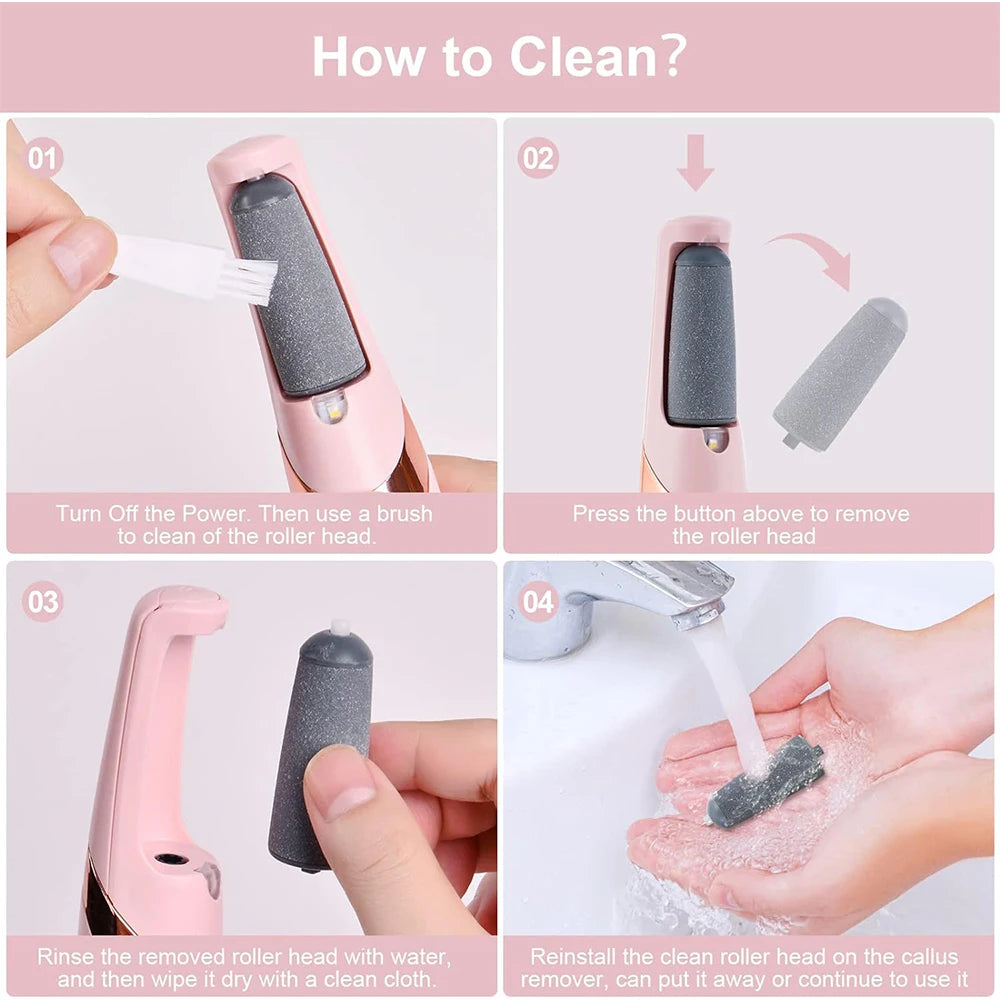 How to Clean?

01

Turn Off the Power. Then use a brush to clean of the roller head.

02

Press the button above to remove the roller head

03

Rinse the removed roller head with water, and then wipe it dry with a clean cloth.

04

Reinstall the clean roller head on the callus remover, can put it away or continue to use it